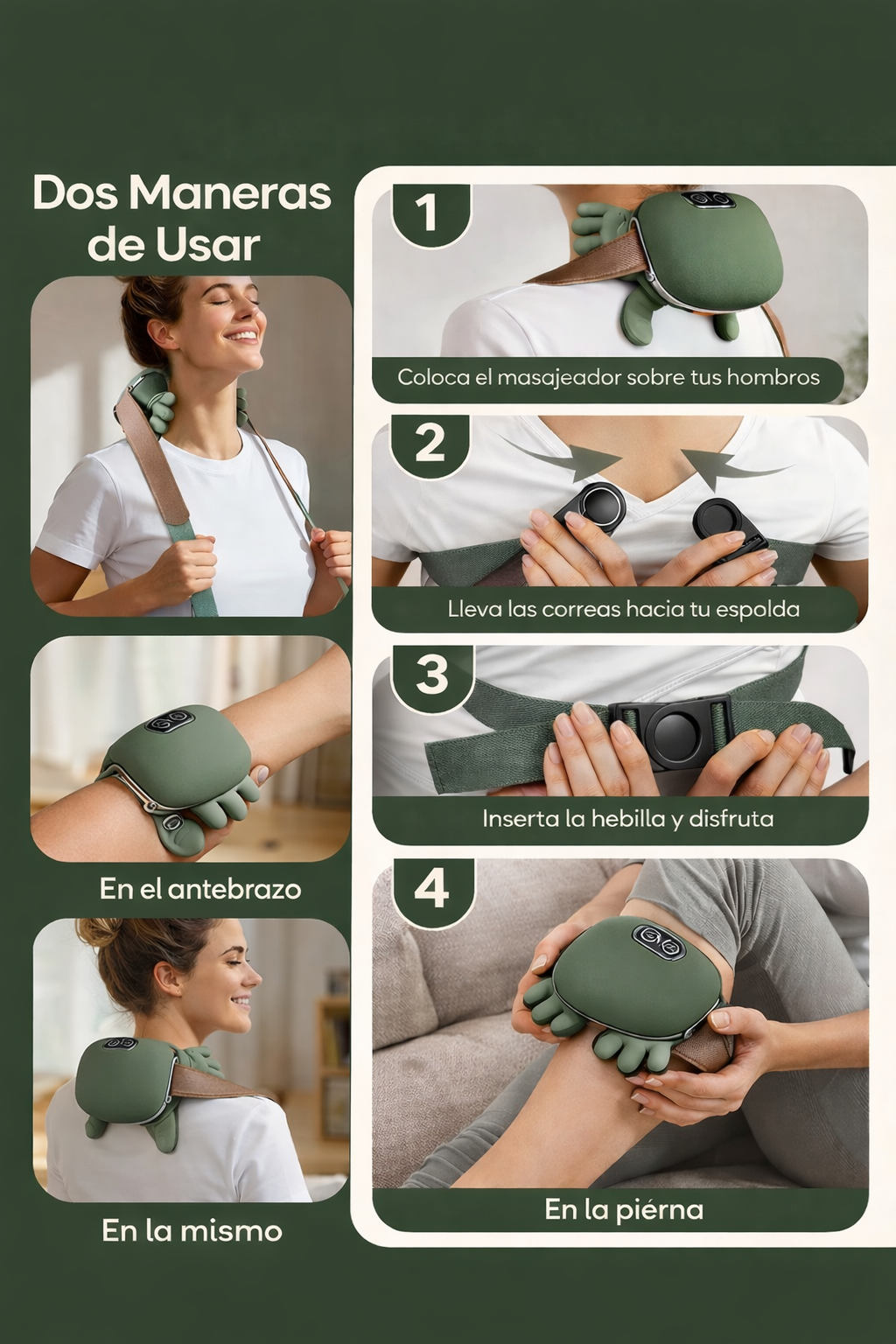 Dos Maneras de Usar

En el antebrazo

En la mismo

1
Coloca el masajeador sobre tus hombros

2
Lleva las correas hacia tu espolda

3
Inserta la hebilla y disfruta

4
En la piérna